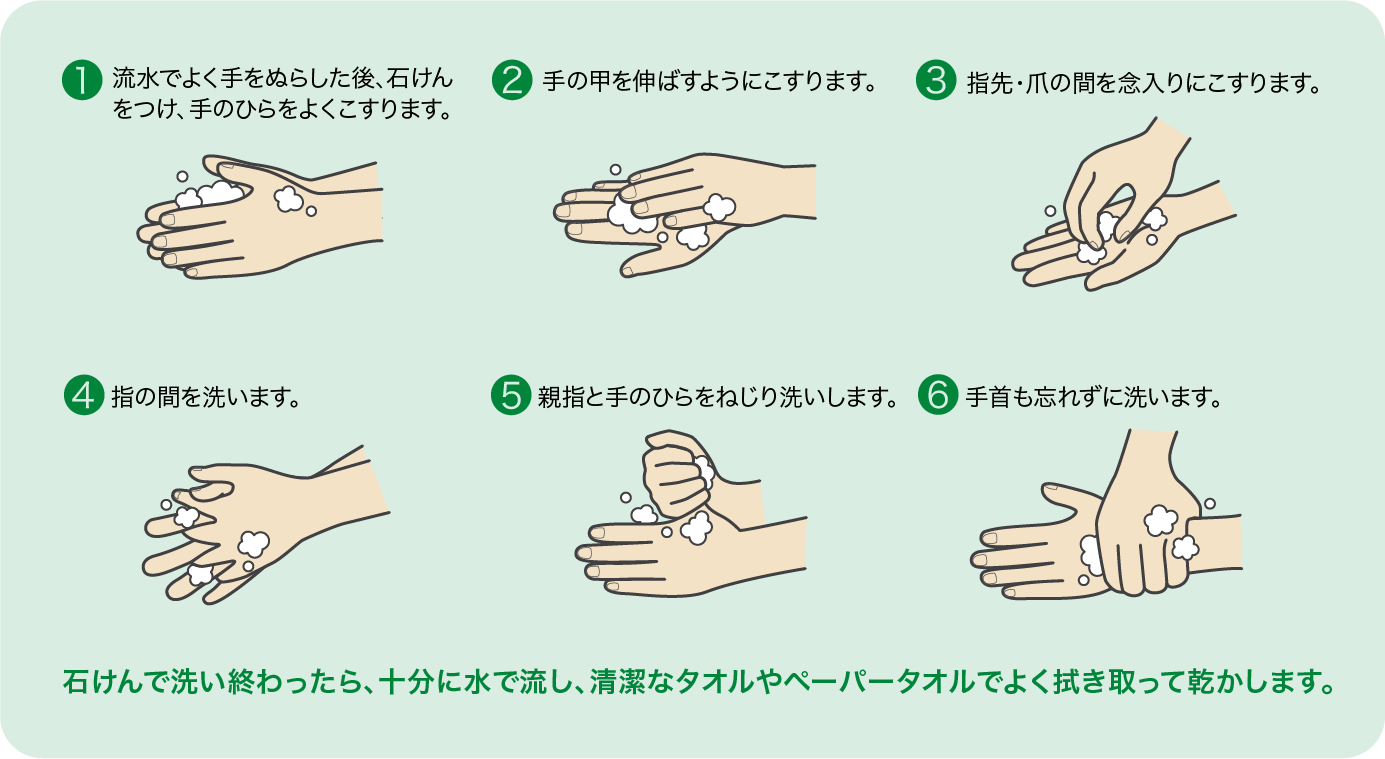 1 流水でよく手をぬらした後、石けんをつけ、手のひらをよくこすります。

2 手の甲を伸ばすようにこすります。

3 指先・爪の間を念入りにこすります。

4 指の間を洗います。

5 親指と手のひらをねじり洗いします。

6 手首も忘れずに洗います。

石けんで洗い終わったら、十分に水で流し、清潔なタオルやペーパータオルでよく拭き取って乾かします。