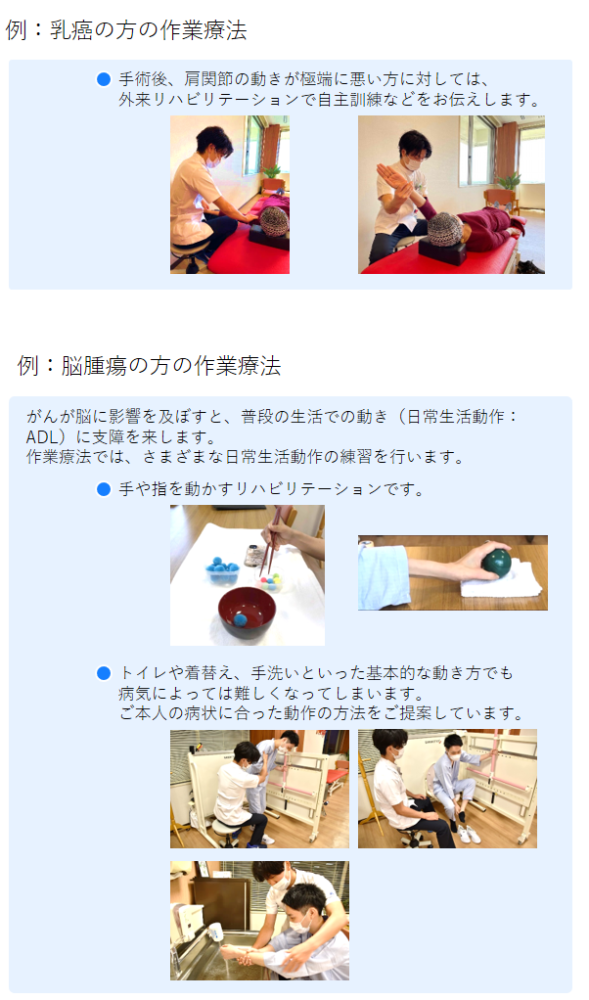 例：乳癌の方の作業療法

● 手術後、肩関節の動きが極端に悪い方に対しては、外来リハビリテーションで自主訓練などをお伝えします。

例：脳腫瘍の方の作業療法

がんが脳に影響を及ぼすと、普段の生活での動き（日常生活動作：ADL）に支障を来します。
作業療法では、さまざまな日常生活動作の練習を行います。

● 手や指を動かすリハビリテーションです。

● トイレや着替え、手洗いといった基本的な動き方でも病気によっては難しくなってしまいます。
ご本人の病状に合った動作の方法をご提案しています。